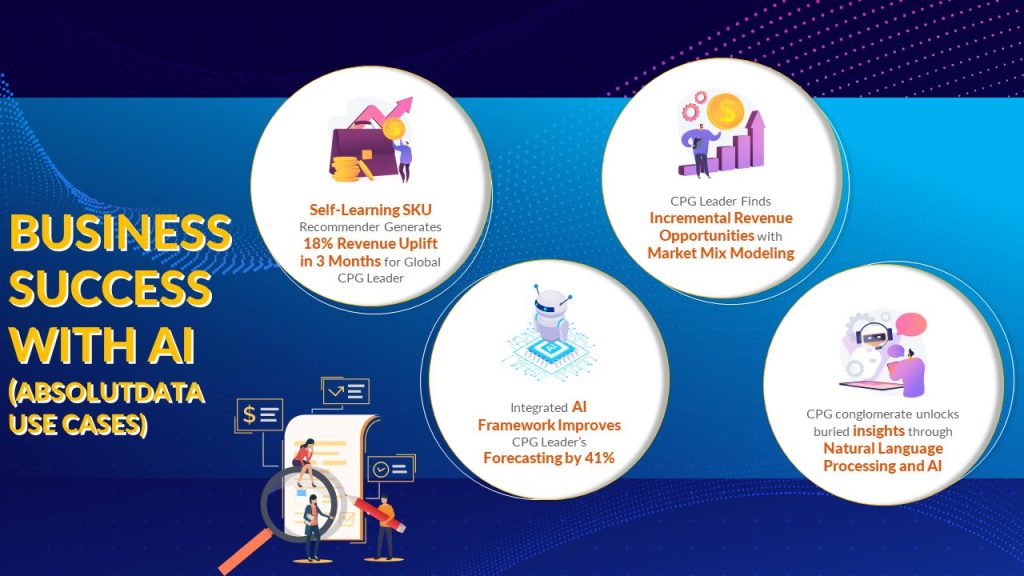 BUSINESS SUCCESS WITH AI (ABSOLUTDATA USE CASES)

Self-Learning SKU Recommender Generates 18% Revenue Uplift in 3 Months for Global CPG Leader

CPG Leader Finds Incremental Revenue Opportunities with Market Mix Modeling

Integrated AI Framework Improves CPG Leader's Forecasting by 41%

CPG conglomerate unlocks buried insights through Natural Language Processing and AI