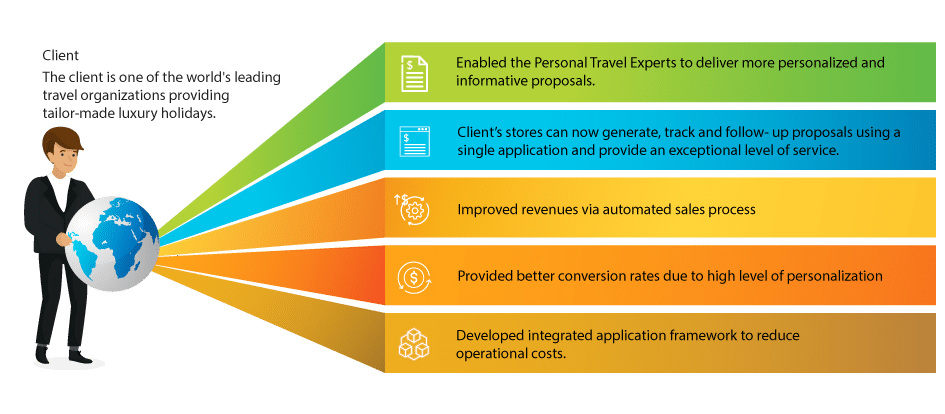 Client

The client is one of the world's leading travel organizations providing tailor-made luxury holidays.

Enabled the Personal Travel Experts to deliver more personalized and informative proposals.

Client's stores can now generate, track and follow- up proposals using a single application and provide an exceptional level of service.

Improved revenues via automated sales process

Provided better conversion rates due to high level of personalization

Developed integrated application framework to reduce operational costs.