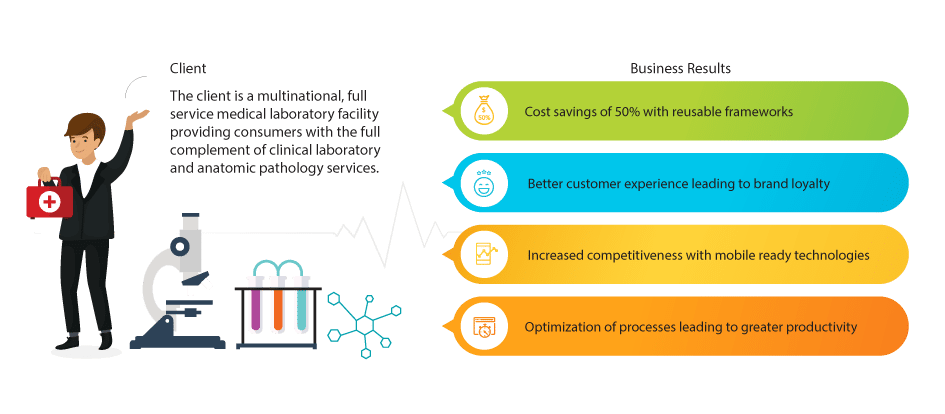 Client

The client is a multinational, full service medical laboratory facility providing consumers with the full complement of clinical laboratory and anatomic pathology services.

Business Results

$
50%

Cost savings of 50% with reusable frameworks

Better customer experience leading to brand loyalty

Increased competitiveness with mobile ready technologies

Optimization of processes leading to greater productivity